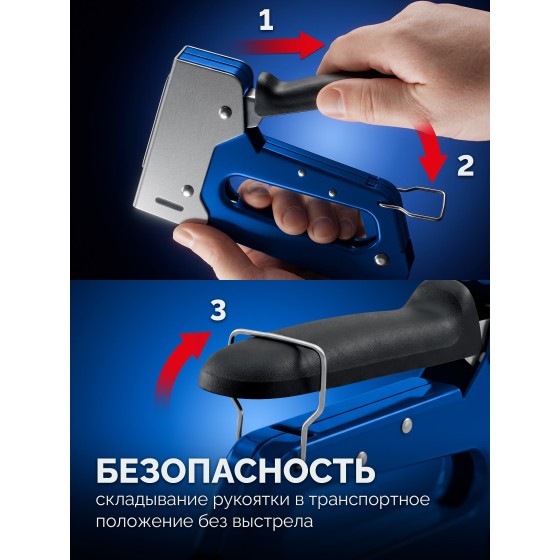 1

2

3

БЕЗОПАСНОСТЬ

складывание рукоятки в транспортное положение без выстрела